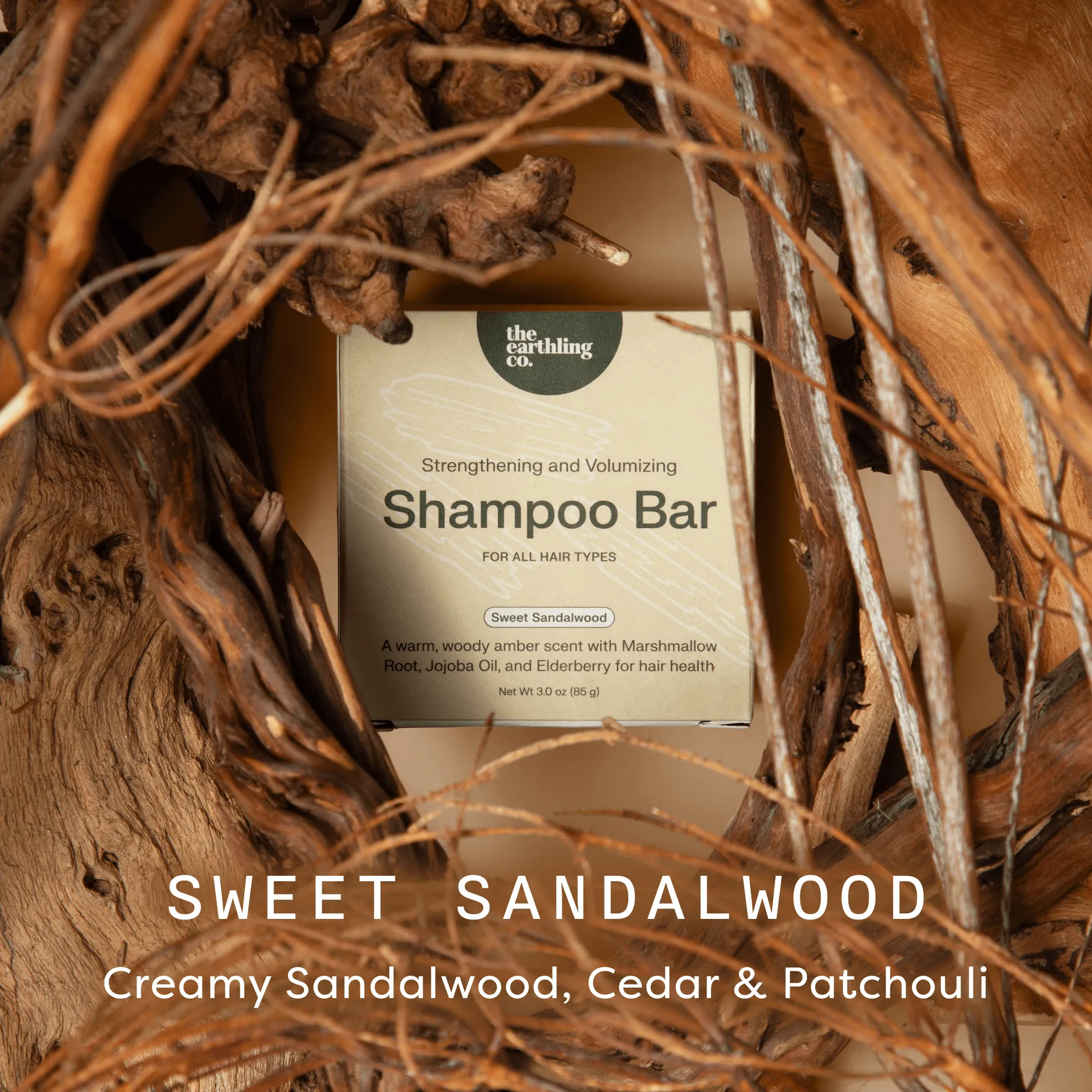 the earthling co.

Strengthening and Volumizing

Shampoo Bar

FOR ALL HAIR TYPES

Sweet Sandalwood

A warm, woody amber scent with Marshmallow Root, Jojoba Oil, and Elderberry for hair health

Net Wt 3.0 oz (85 g)

SWEET SANDALWOOD

Creamy Sandalwood, Cedar & Patchouli