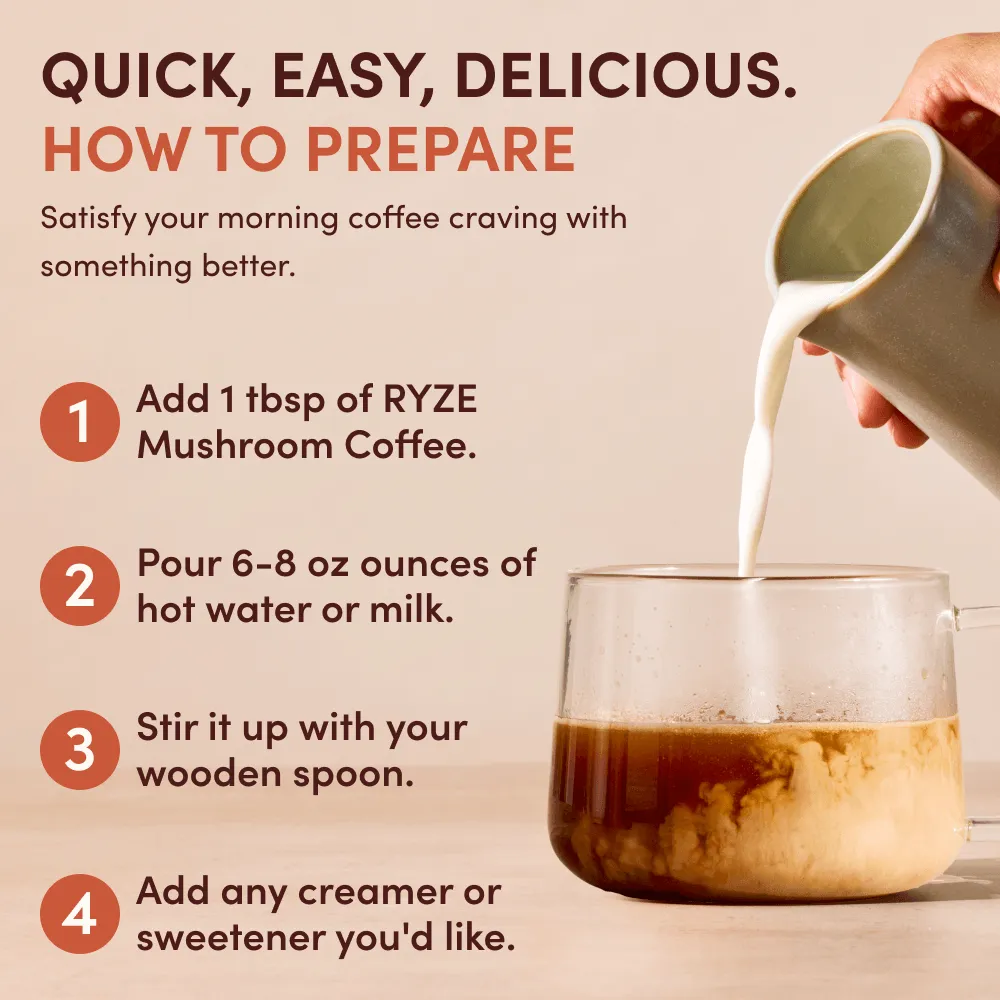 QUICK, EASY, DELICIOUS.
HOW TO PREPARE

Satisfy your morning coffee craving with something better.

1 Add 1 tbsp of RYZE Mushroom Coffee.

2 Pour 6-8 oz ounces of hot water or milk.

3 Stir it up with your wooden spoon.

4 Add any creamer or sweetener you'd like.