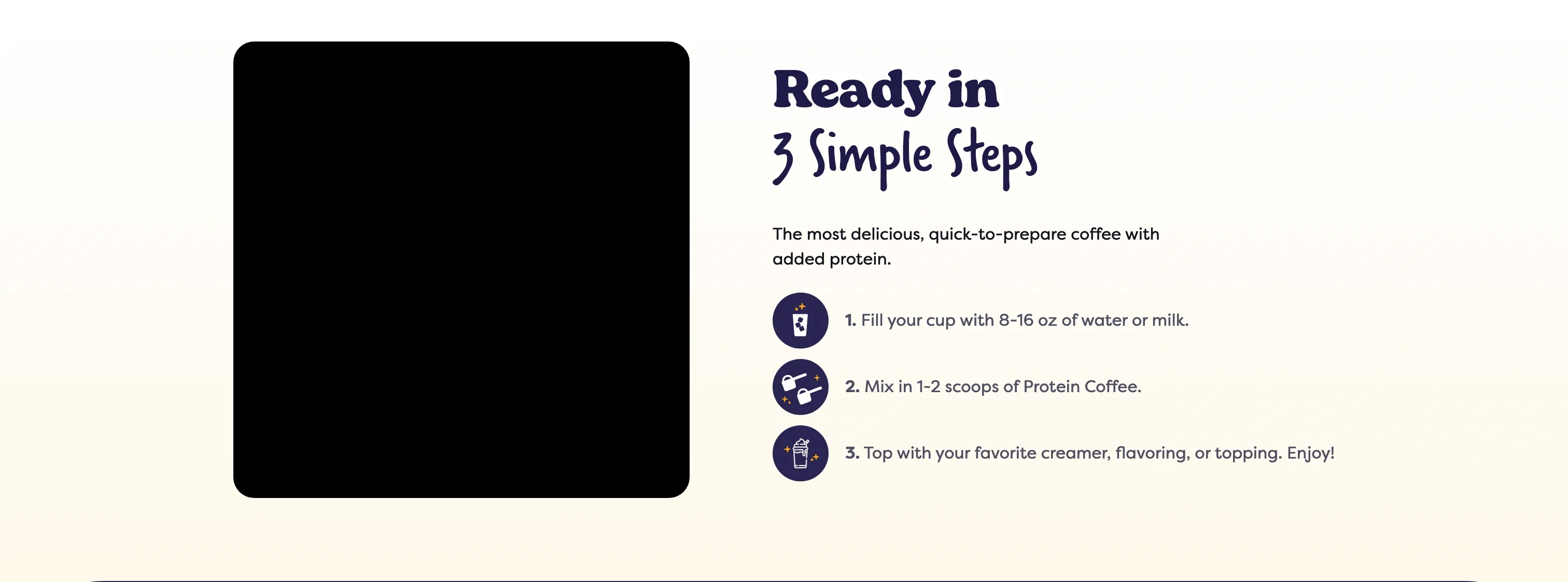 Ready in
3 Simple Steps

The most delicious, quick-to-prepare coffee with added protein.

1. Fill your cup with 8-16 oz of water or milk.

2. Mix in 1-2 scoops of Protein Coffee.

3. Top with your favorite creamer, flavoring, or topping. Enjoy!